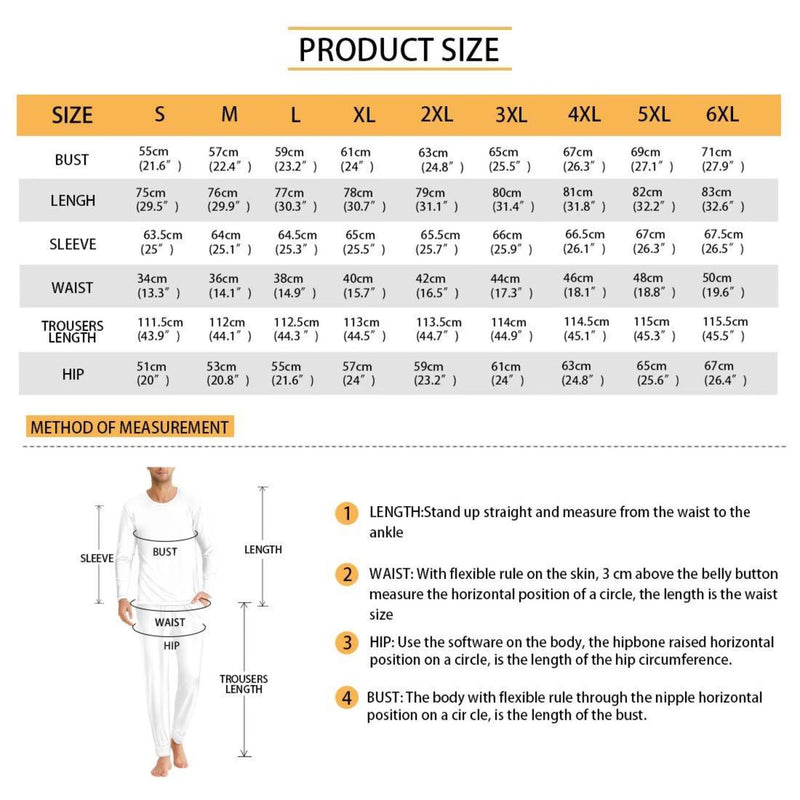 PRODUCT SIZE

| SIZE | S | M | L | XL | 2XL | 3XL | 4XL | 5XL | 6XL |
|---|---|---|---|---|---|---|---|---|---|
| BUST | 55cm (21.6″) | 57cm (22.4″) | 59cm (23.2″) | 61cm (24″) | 63cm (24.8″) | 65cm (25.5″) | 67cm (26.3″) | 69cm (27.1″) | 71cm (27.9″) |
| LENGH | 75cm (29.5″) | 76cm (29.9″) | 77cm (30.3″) | 78cm (30.7″) | 79cm (31.1″) | 80cm (31.4″) | 81cm (31.8″) | 82cm (32.2″) | 83cm (32.6″) |
| SLEEVE | 63.5cm (25″) | 64cm (25.1″) | 64.5cm (25.3″) | 65cm (25.5″) | 65.5cm (25.7″) | 66cm (25.9″) | 66.5cm (26.1″) | 67cm (26.3″) | 67.5cm (26.5″) |
| WAIST | 34cm (13.3″) | 36cm (14.1″) | 38cm (14.9″) | 40cm (15.7″) | 42cm (16.5″) | 44cm (17.3″) | 46cm (18.1″) | 48cm (18.8″) | 50cm (19.6″) |
| TROUSERS LENGTH | 111.5cm (43.9″) | 112cm (44.1″) | 112.5cm (44.3″) | 113cm (44.5″) | 113.5cm (44.7″) | 114cm (44.9″) | 114.5cm (45.1″) | 115cm (45.3″) | 115.5cm (45.5″) |
| HIP | 51cm (20″) | 53cm (20.8″) | 55cm (21.6″) | 57cm (24″) | 59cm (23.2″) | 61cm (24″) | 63cm (24.8″) | 65cm (25.6″) | 67cm (26.4″) |

METHOD OF MEASUREMENT

SLEEVE
BUST
LENGTH
WAIST
HIP
TROUSERS LENGTH

1 LENGTH:Stand up straight and measure from the waist to the ankle

2 WAIST: With flexible rule on the skin, 3 cm above the belly button measure the horizontal position of a circle, the length is the waist size

3 HIP: Use the software on the body, the hipbone raised horizontal position on a circle, is the length of the hip circumference.

4 BUST: The body with flexible rule through the nipple horizontal position on a cir cle, is the length of the bust.